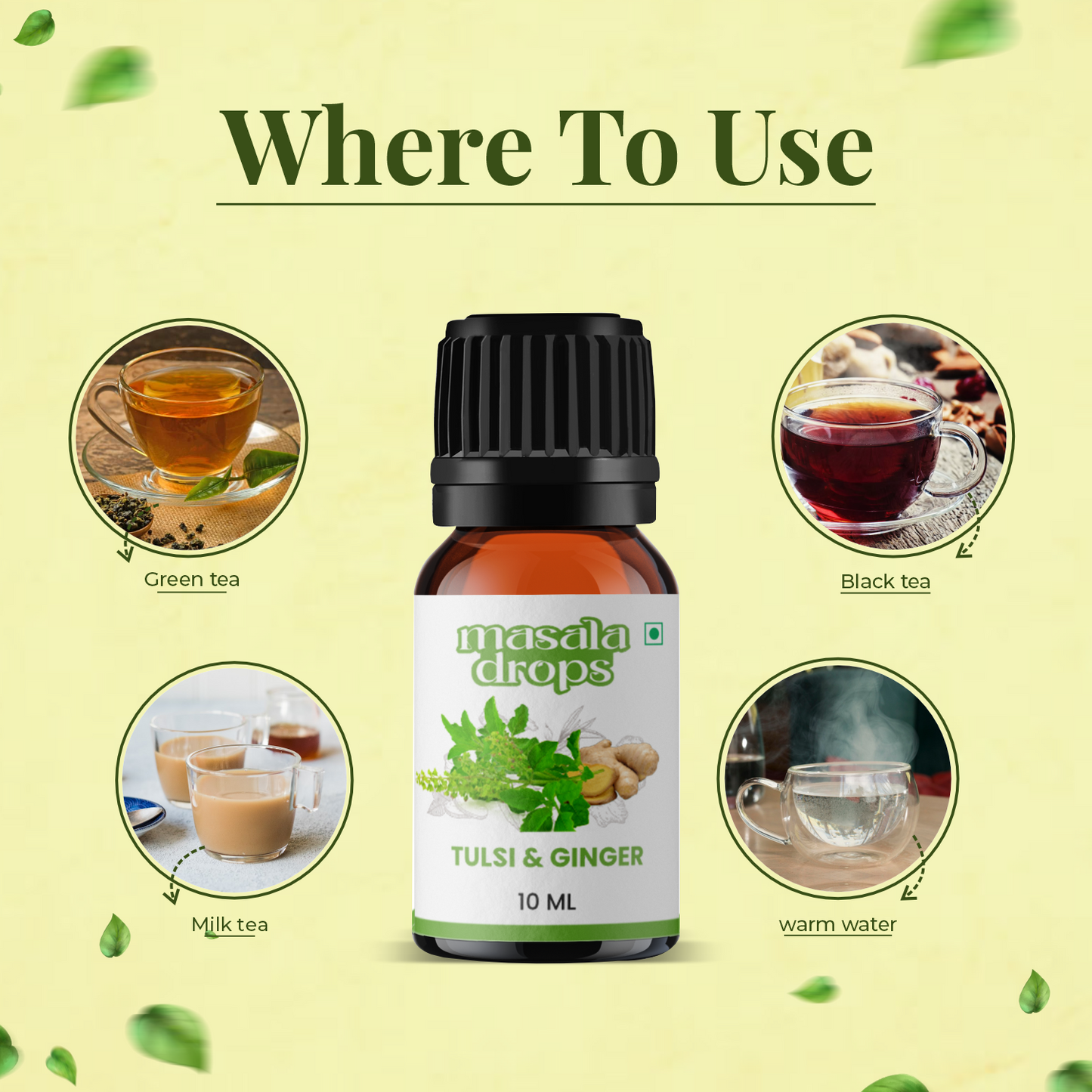 Where To Use

Green tea

Black tea

masala drops

TULSI & GINGER

10 ML

Milk tea

warm water